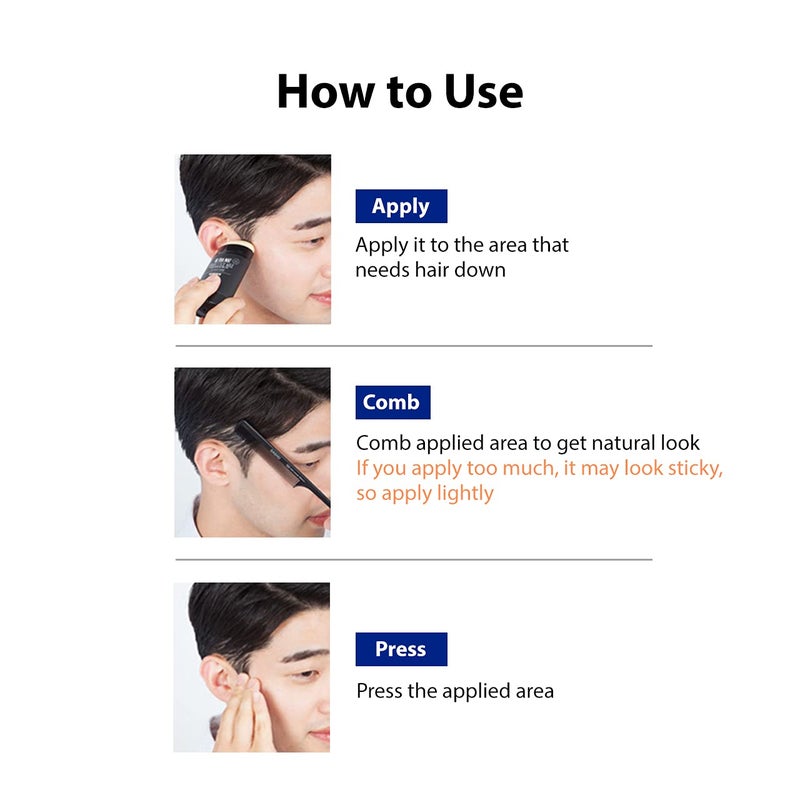 How to Use

Apply

Apply it to the area that needs hair down

Comb

Comb applied area to get natural look
If you apply too much, it may look sticky, so apply lightly

Press

Press the applied area